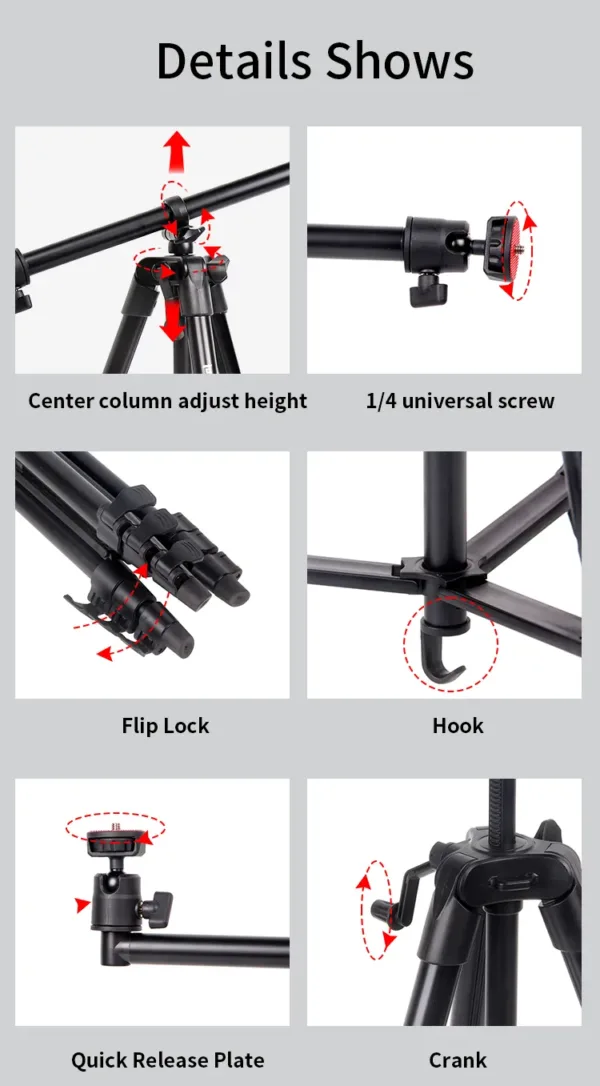 Details Shows

Center column adjust height

1/4 universal screw

Flip Lock

Hook

Quick Release Plate

Crank