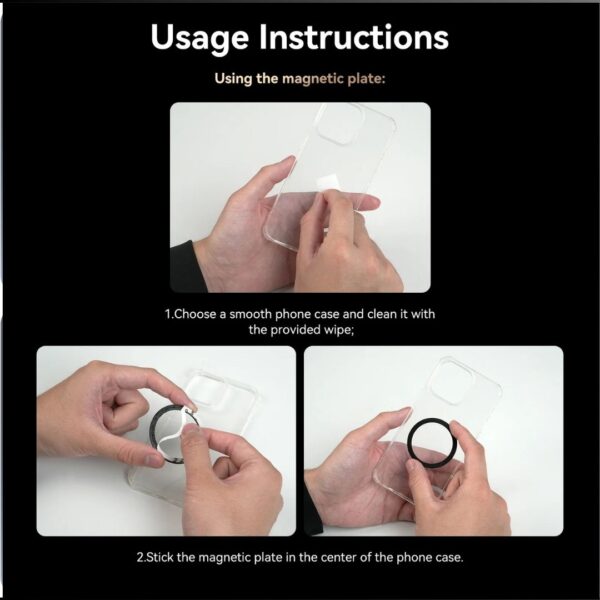 Usage Instructions

Using the magnetic plate:

1.Choose a smooth phone case and clean it with the provided wipe;

2.Stick the magnetic plate in the center of the phone case.